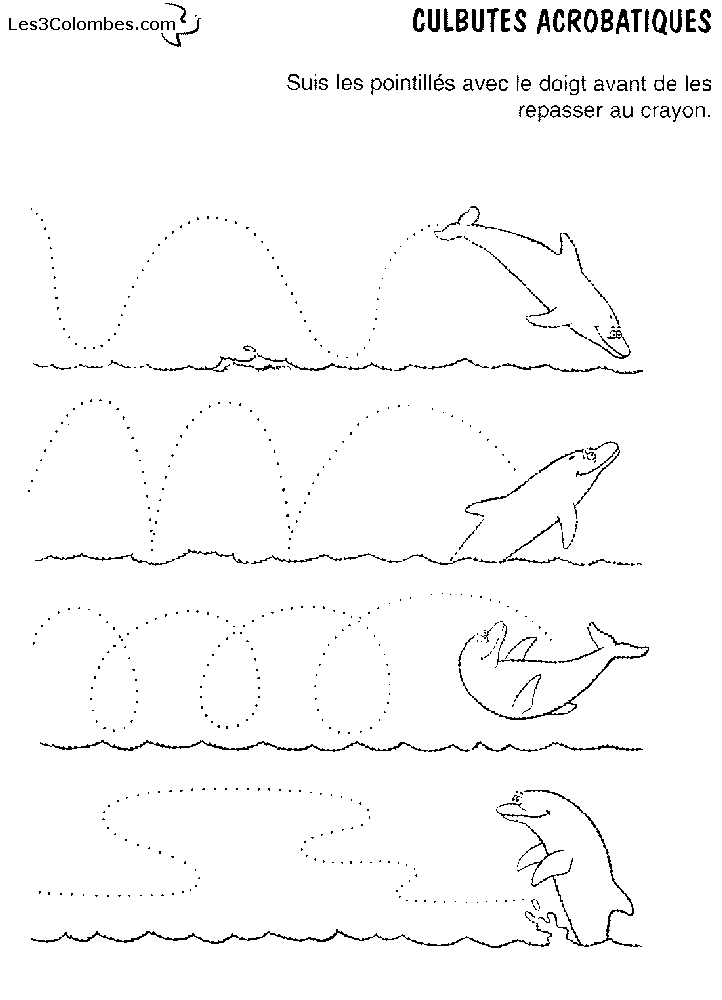 Les3Colombes.com

CULBUTES ACROBATIQUES

Suis les pointillés avec le doigt avant de les repasser au crayon.